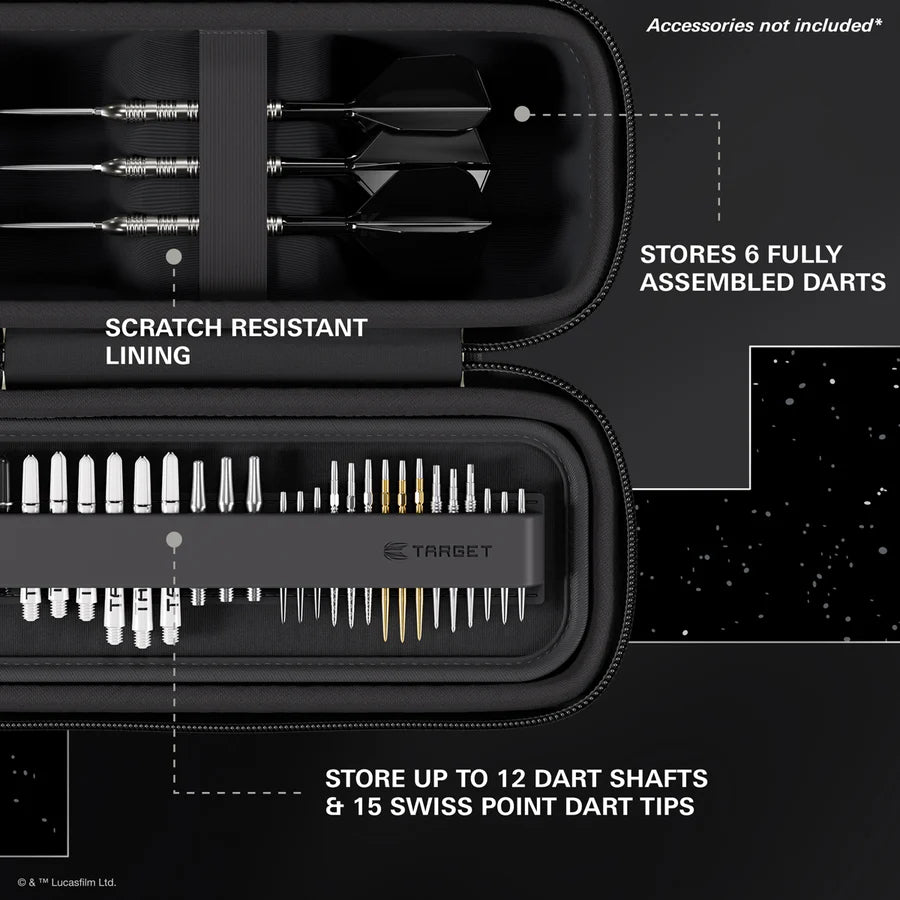 Accessories not included*

STORES 6 FULLY ASSEMBLED DARTS

SCRATCH RESISTANT LINING

TARGET

STORE UP TO 12 DART SHAFTS & 15 SWISS POINT DART TIPS

© & ™ Lucasfilm Ltd.