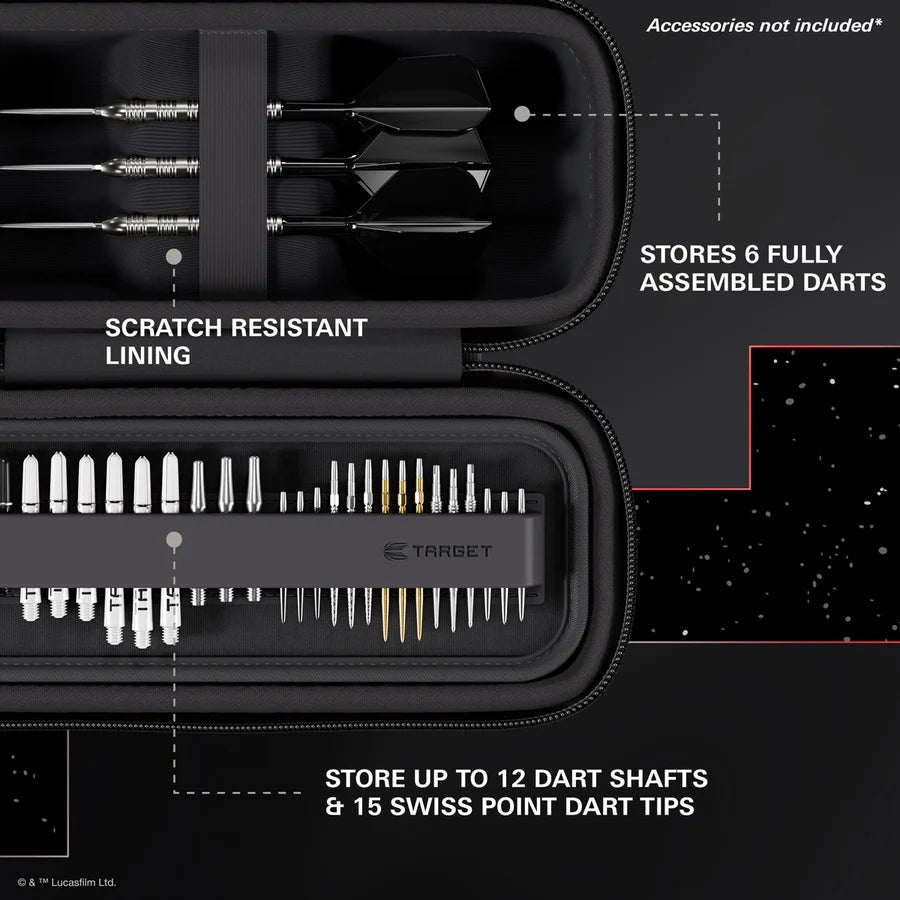 Accessories not included*

STORES 6 FULLY ASSEMBLED DARTS

SCRATCH RESISTANT LINING

TARGET

STORE UP TO 12 DART SHAFTS & 15 SWISS POINT DART TIPS

© & ™ Lucasfilm Ltd.