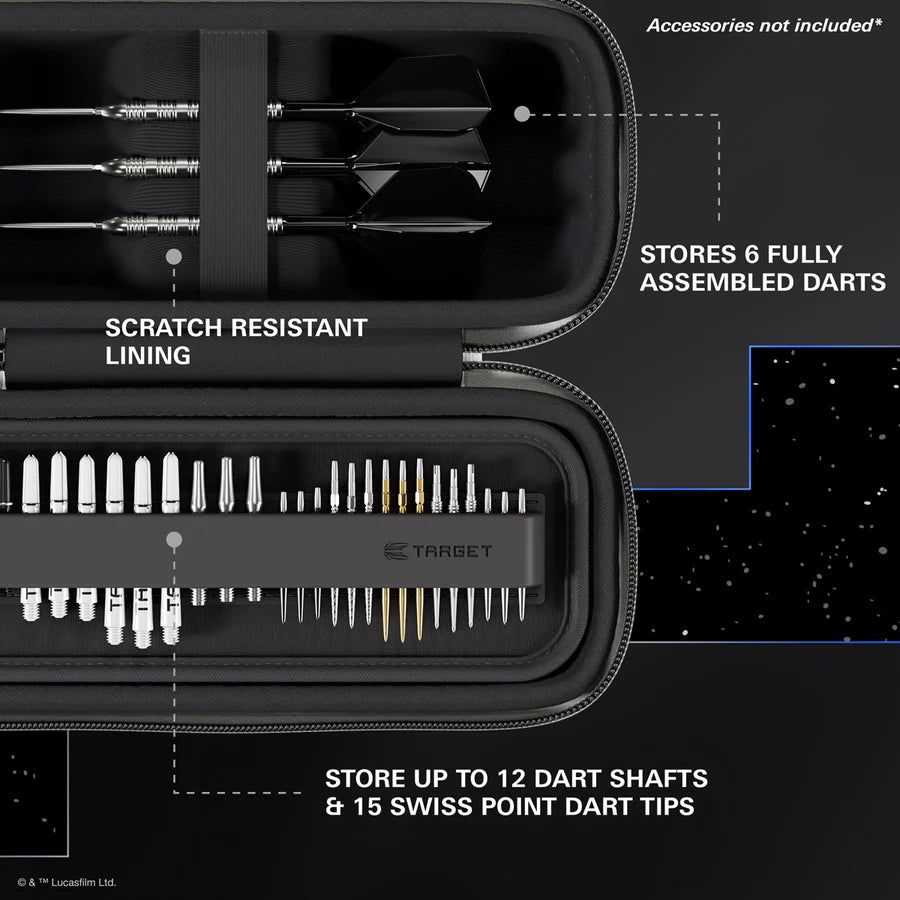 Accessories not included*

STORES 6 FULLY ASSEMBLED DARTS

SCRATCH RESISTANT LINING

TARGET

STORE UP TO 12 DART SHAFTS & 15 SWISS POINT DART TIPS

© & ™ Lucasfilm Ltd.