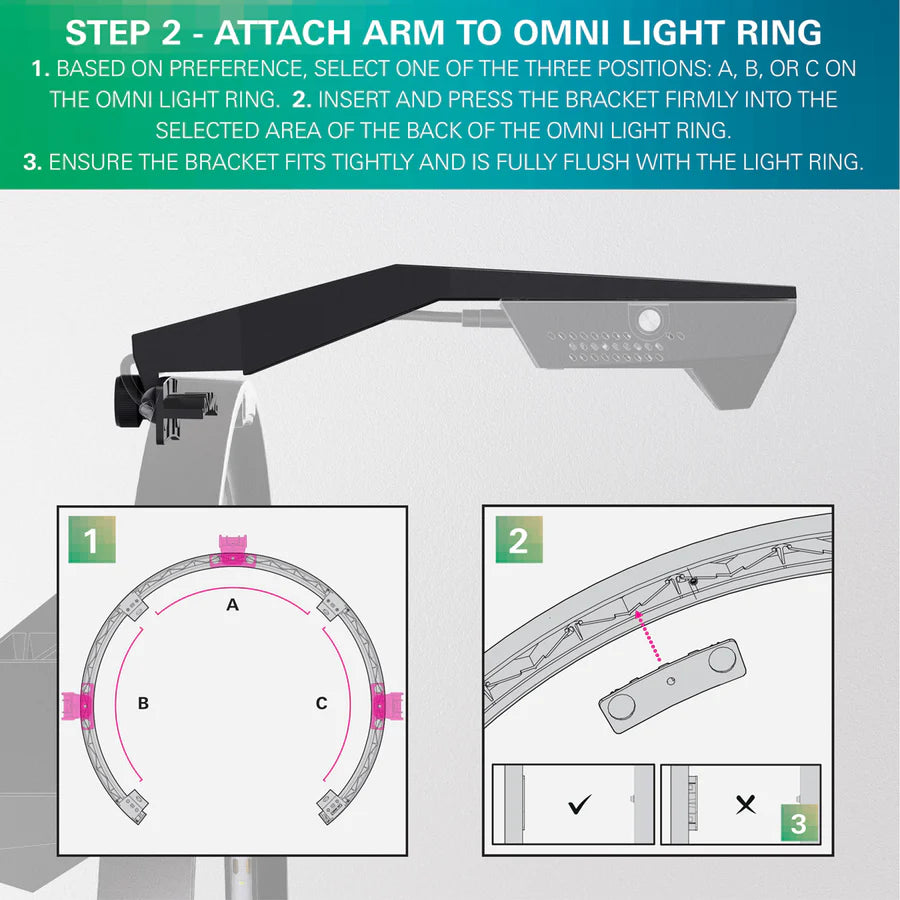 STEP 2 - ATTACH ARM TO OMNI LIGHT RING

1. BASED ON PREFERENCE, SELECT ONE OF THE THREE POSITIONS: A, B, OR C ON THE OMNI LIGHT RING. 2. INSERT AND PRESS THE BRACKET FIRMLY INTO THE SELECTED AREA OF THE BACK OF THE OMNI LIGHT RING.
3. ENSURE THE BRACKET FITS TIGHTLY AND IS FULLY FLUSH WITH THE LIGHT RING.

1

A

B

C

2

✓

✕

3