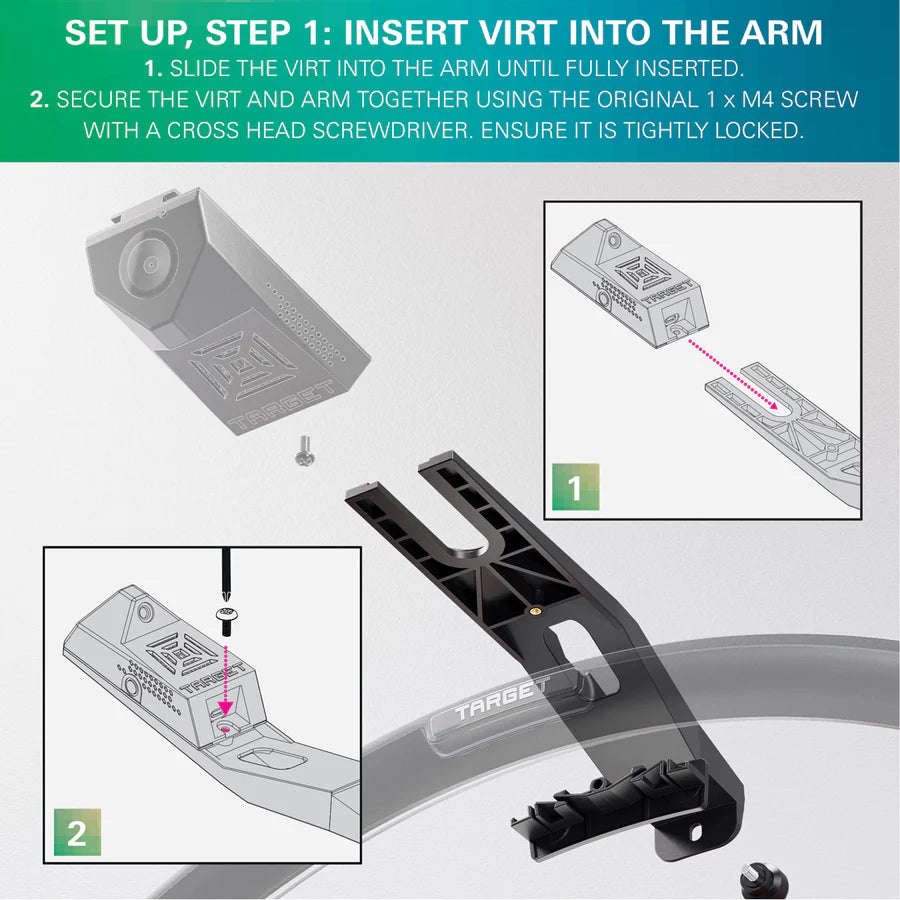 SET UP, STEP 1: INSERT VIRT INTO THE ARM

1. SLIDE THE VIRT INTO THE ARM UNTIL FULLY INSERTED.

2. SECURE THE VIRT AND ARM TOGETHER USING THE ORIGINAL 1 x M4 SCREW WITH A CROSS HEAD SCREWDRIVER. ENSURE IT IS TIGHTLY LOCKED.

TARGET

TARGET

1

TARGET

2

TARGET